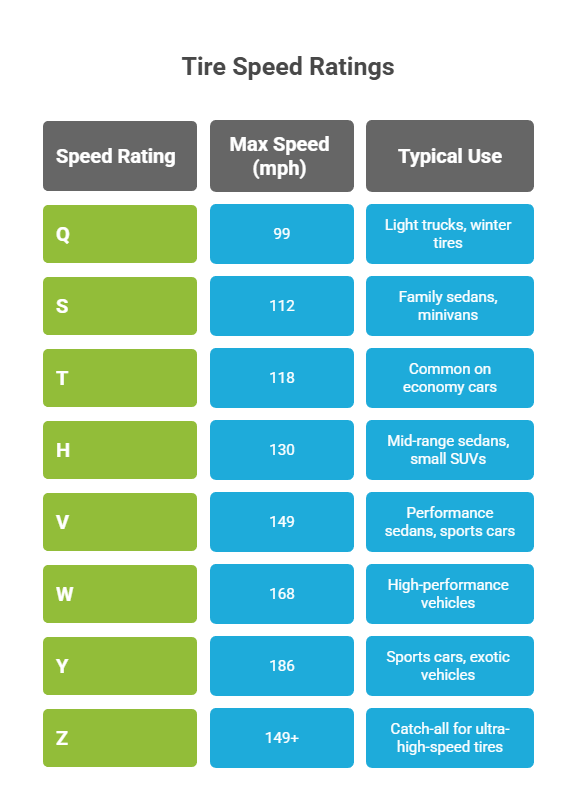 Tire Speed Ratings

| Speed Rating | Max Speed (mph) | Typical Use |
|---|---|---|
| Q | 99 | Light trucks, winter tires |
| S | 112 | Family sedans, minivans |
| T | 118 | Common on economy cars |
| H | 130 | Mid-range sedans, small SUVs |
| V | 149 | Performance sedans, sports cars |
| W | 168 | High-performance vehicles |
| Y | 186 | Sports cars, exotic vehicles |
| Z | 149+ | Catch-all for ultra-high-speed tires |